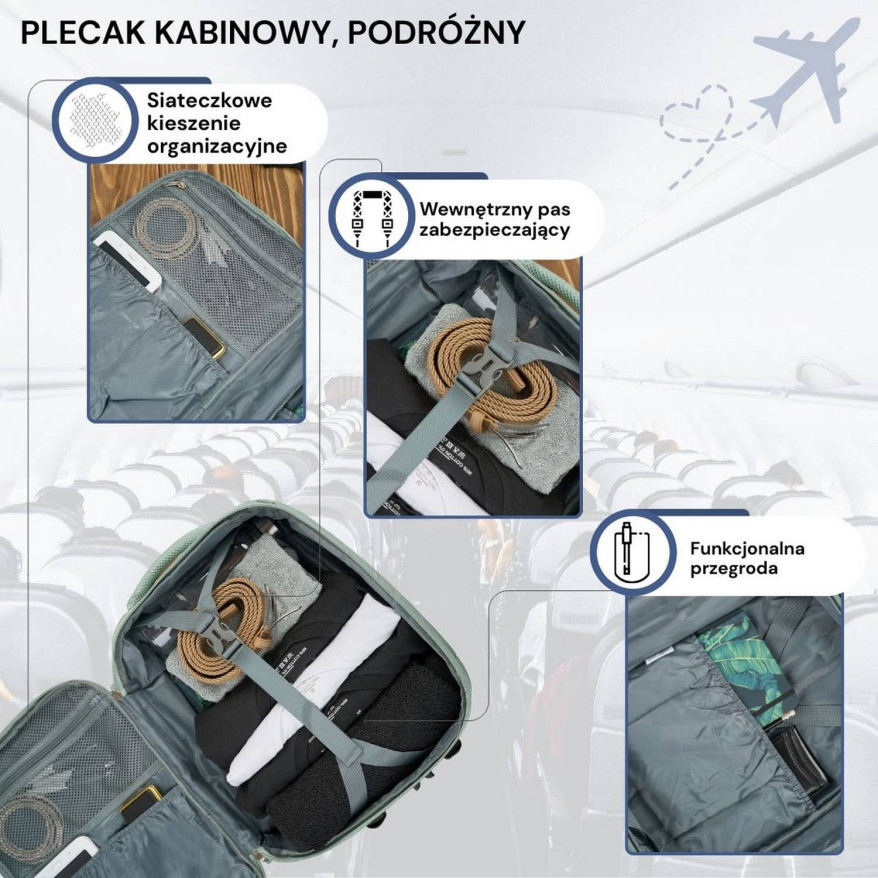 PLECAK KABINOWY, PODRÓŻNY

Siateczkowe kieszenie organizacyjne

Wewnętrzny pas zabezpieczający

Funkcjonalna przegroda