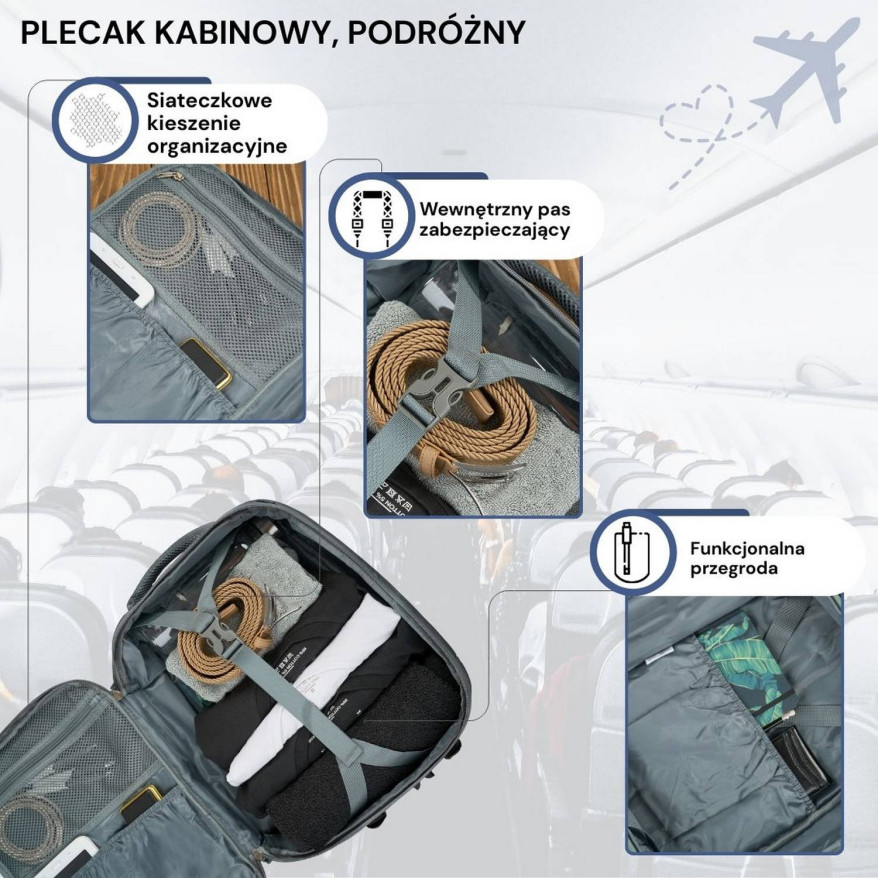 PLECAK KABINOWY, PODRÓŻNY

Siateczkowe kieszenie organizacyjne

Wewnętrzny pas zabezpieczający

Funkcjonalna przegroda