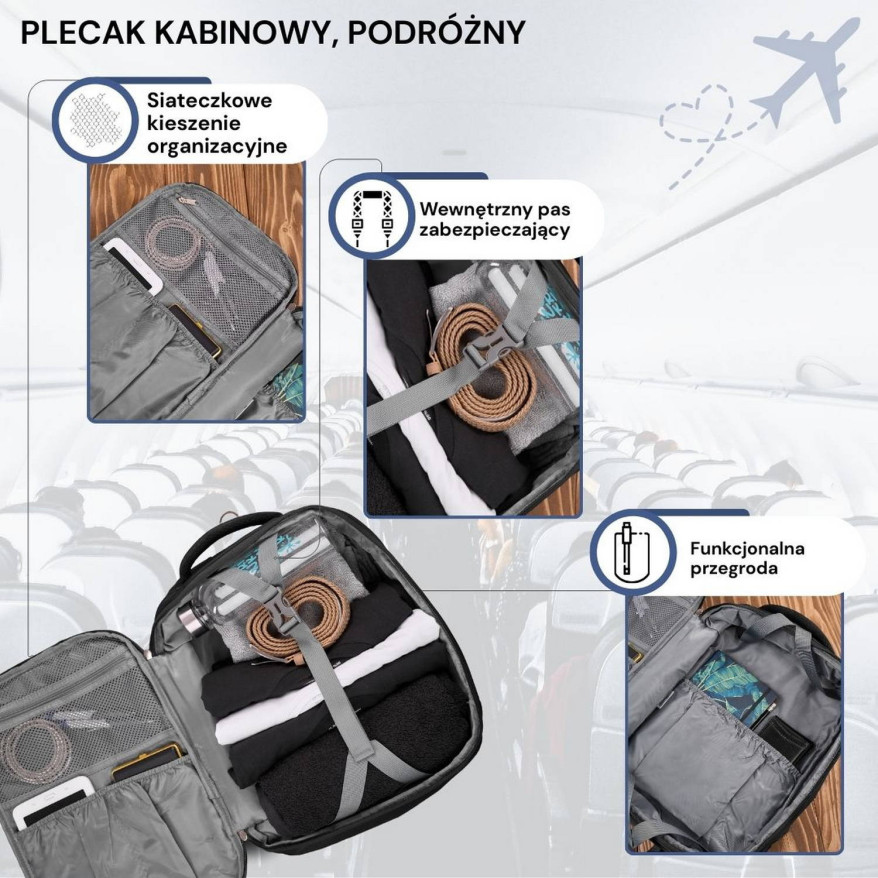 PLECAK KABINOWY, PODRÓŻNY

Siateczkowe kieszenie organizacyjne

Wewnętrzny pas zabezpieczający

Funkcjonalna przegroda