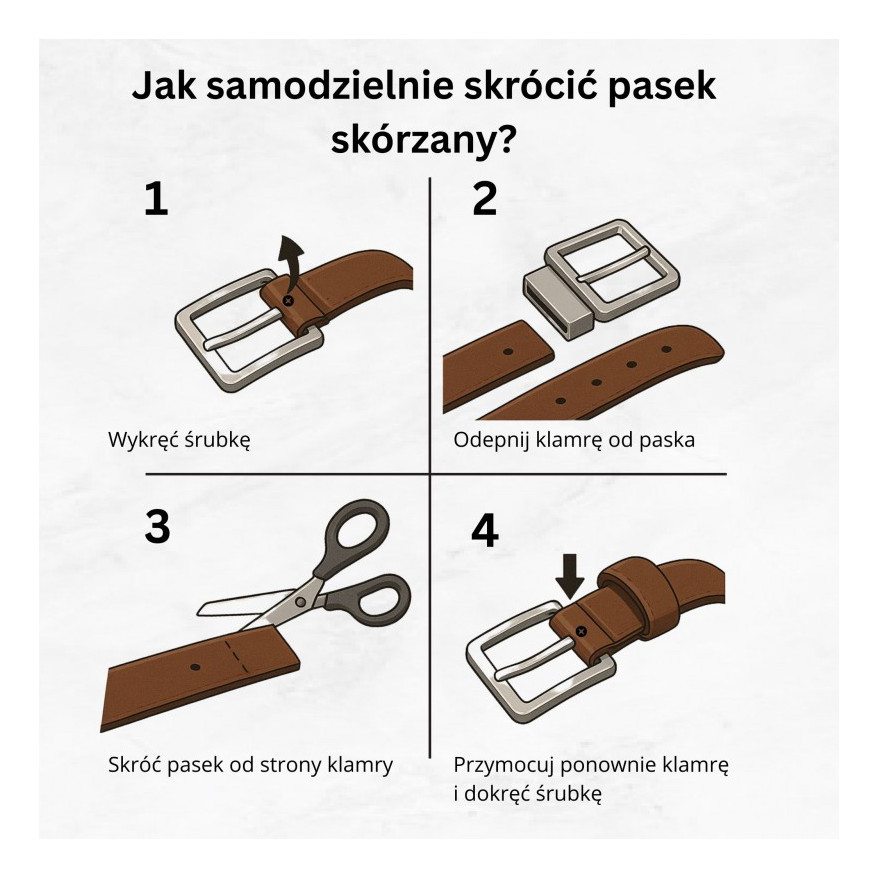 Jak samodzielnie skrócić pasek skórzany?

1

Wykręć śrubkę

2

Odepnij klamrę od paska

3

Skróć pasek od strony klamry

4

Przymocuj ponownie klamrę i dokręć śrubkę