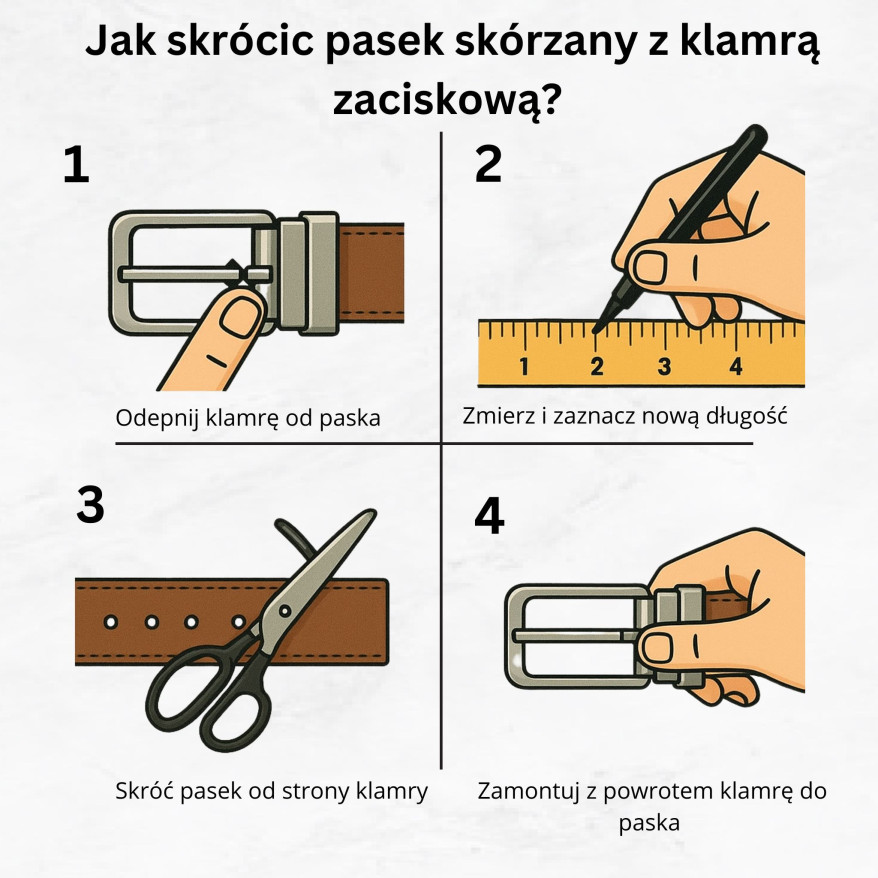 Jak skrócic pasek skórzany z klamrą zaciskową?

1

Odepnij klamrę od paska

2

1 2 3 4

Zmierz i zaznacz nową długość

3

Skróć pasek od strony klamry

4

Zamontuj z powrotem klamrę do paska